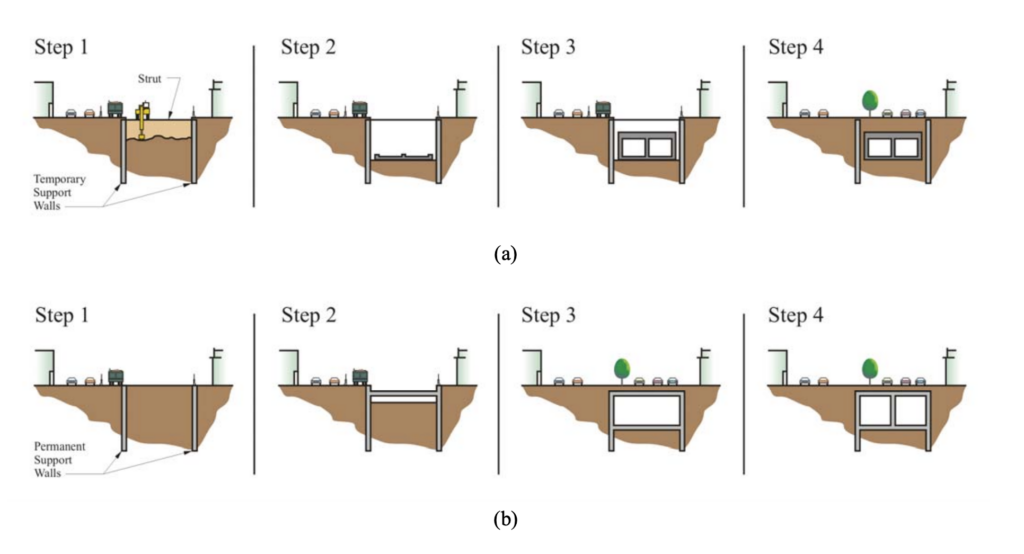 Step 1

Strut

Temporary Support Walls

Step 2

Step 3

Step 4

(a)

Step 1

Permanent Support Walls

Step 2

Step 3

Step 4

(b)