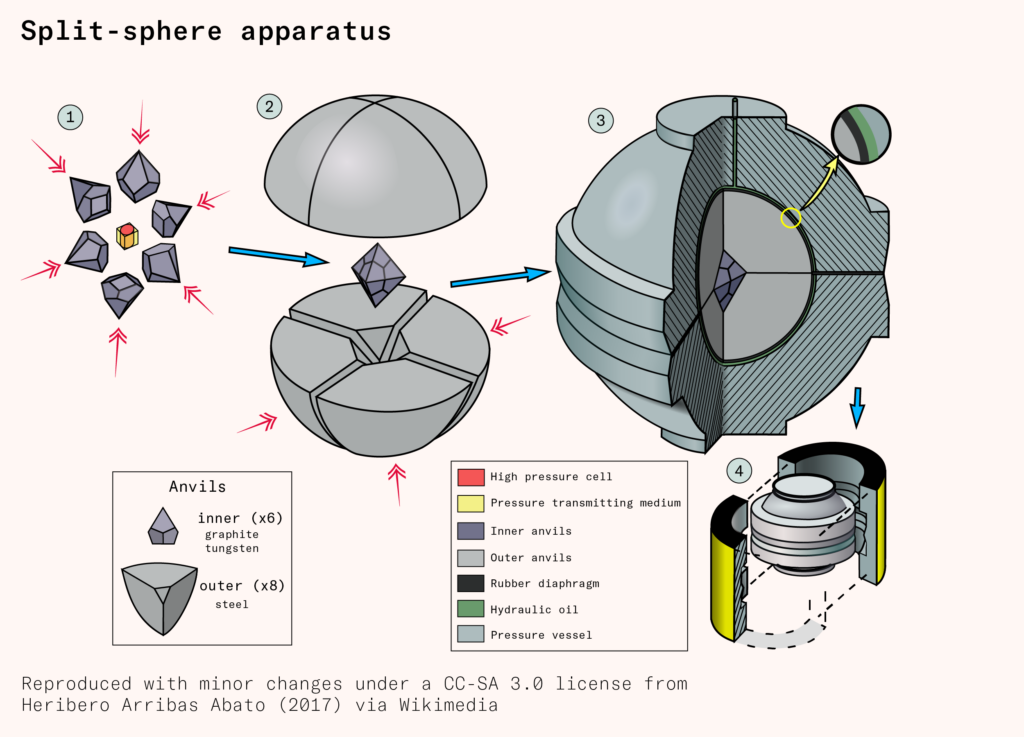 Split-sphere apparatus

1

2

3

4

Anvils

inner (x6)
graphite
tungsten

outer (x8)
steel

High pressure cell
Pressure transmitting medium
Inner anvils
Outer anvils
Rubber diaphragm
Hydraulic oil
Pressure vessel

Reproduced with minor changes under a CC-SA 3.0 license from Heribero Arribas Abato (2017) via Wikimedia