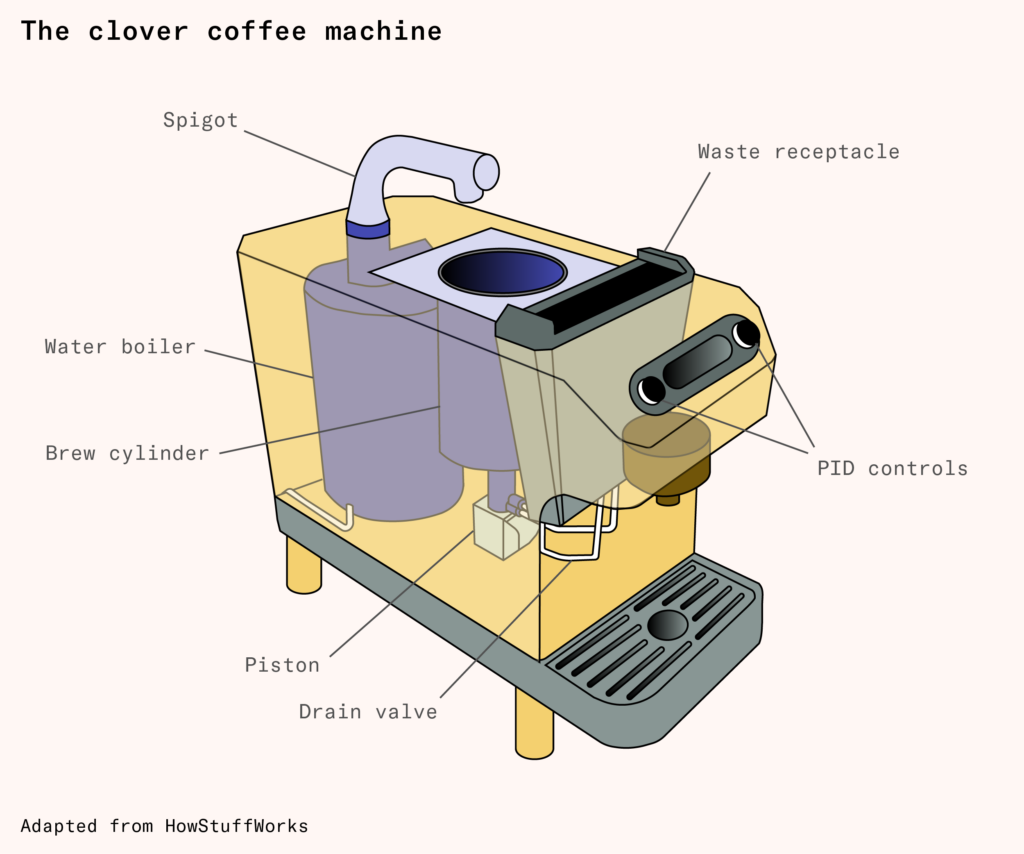 The clover coffee machine

Spigot

Waste receptacle

Water boiler

Brew cylinder

PID controls

Piston

Drain valve

Adapted from HowStuffWorks